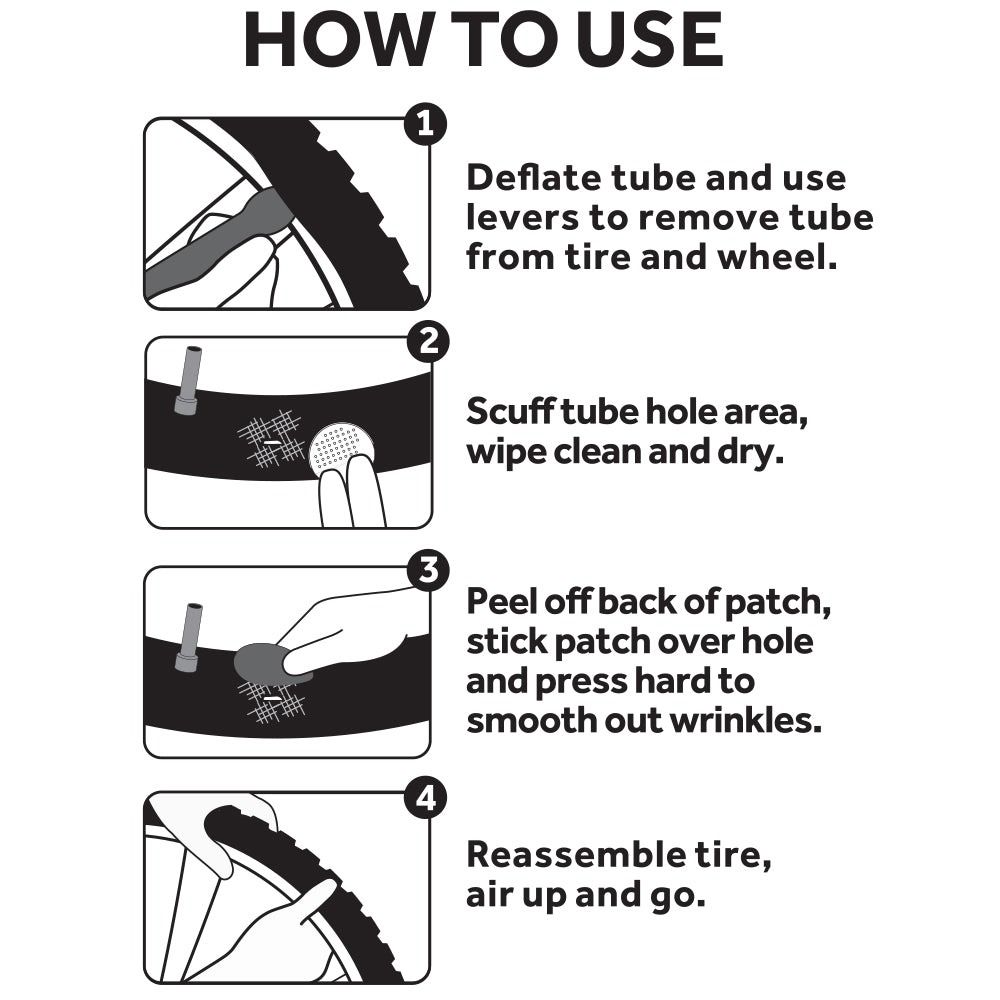 HOW TO USE

1

Deflate tube and use levers to remove tube from tire and wheel.

2

Scuff tube hole area, wipe clean and dry.

3

Peel off back of patch, stick patch over hole and press hard to smooth out wrinkles.

4

Reassemble tire, air up and go.